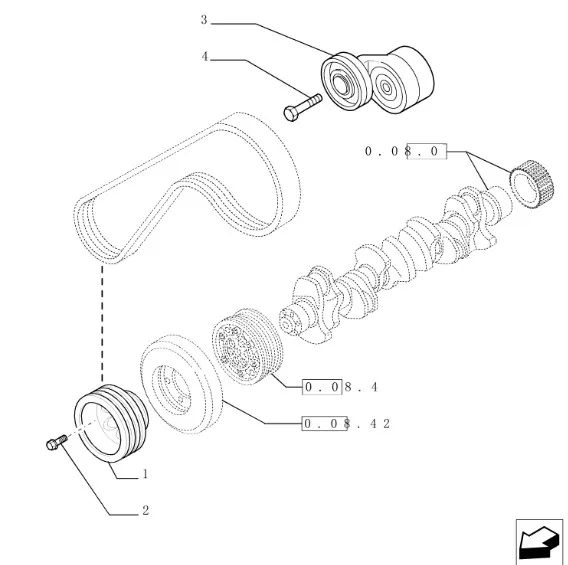 3
4
0.08.0
0.08.4
0.08.42
1
2